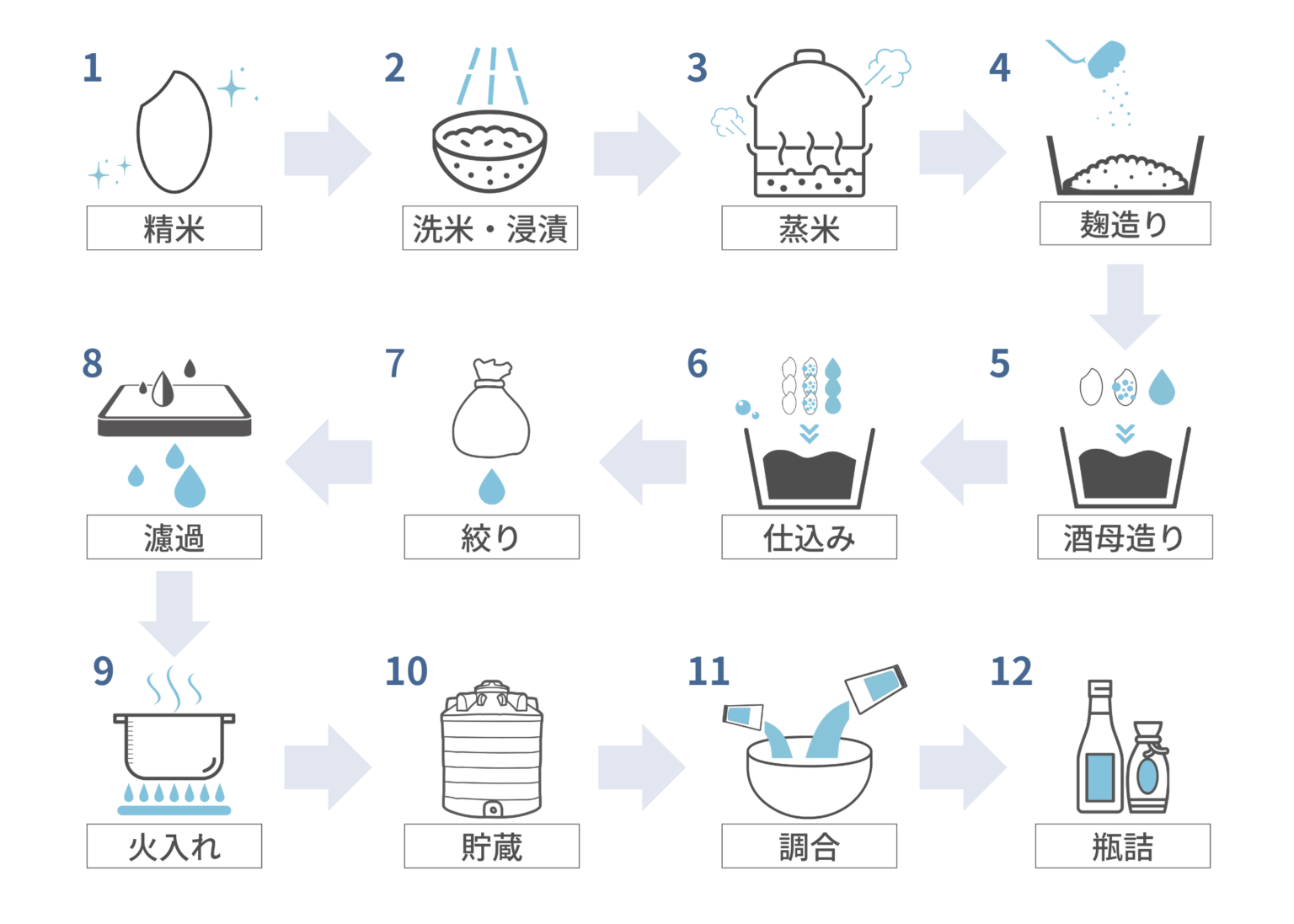 1
精米

2
洗米・浸漬

3
蒸米

4
麹造り

5
酒母造り

6
仕込み

7
絞り

8
濾過

9
火入れ

10
貯蔵

11
調合

12
瓶詰